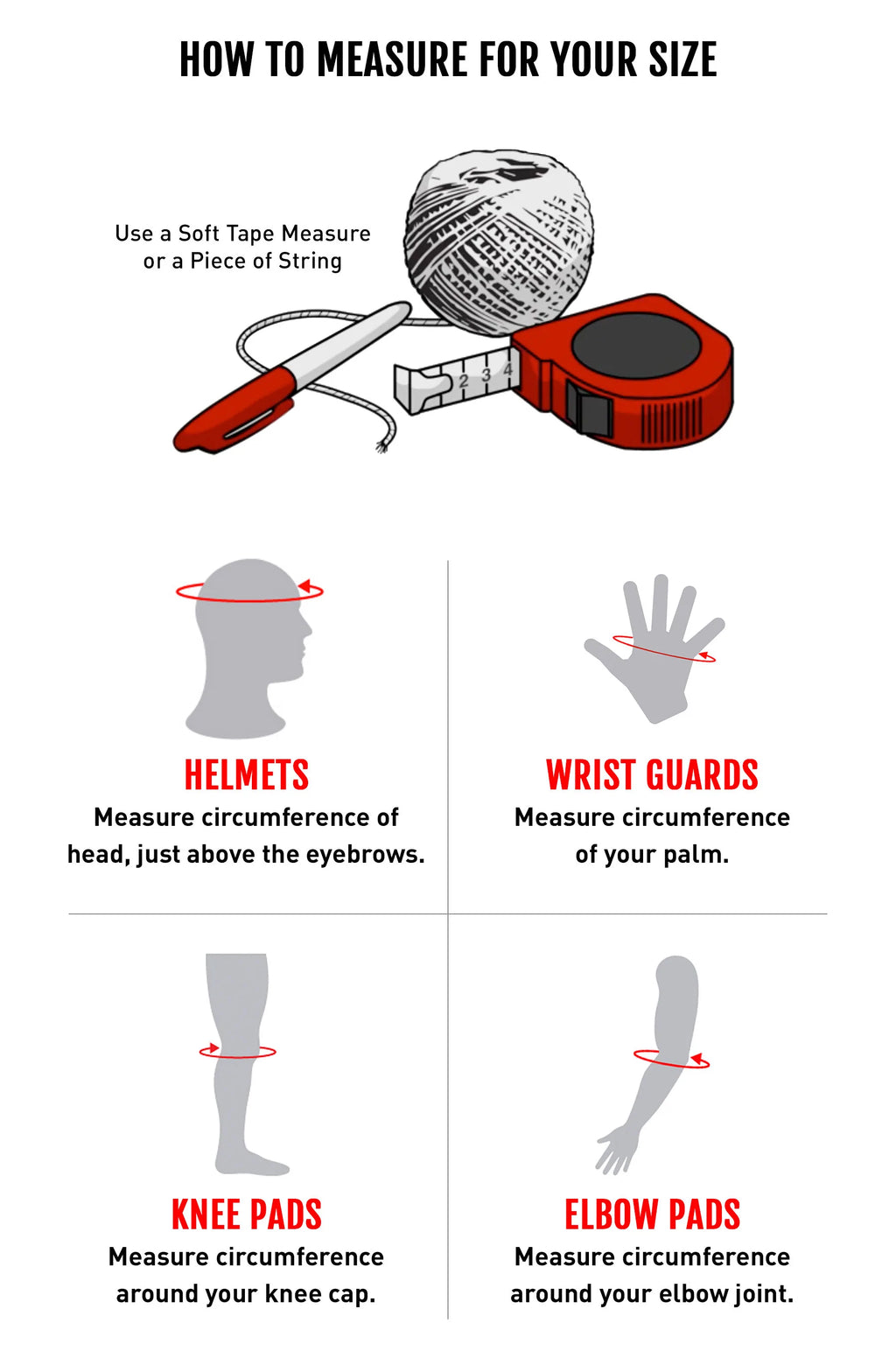 HOW TO MEASURE FOR YOUR SIZE

Use a Soft Tape Measure or a Piece of String

2 3 4

HELMETS
Measure circumference of head, just above the eyebrows.

WRIST GUARDS
Measure circumference of your palm.

KNEE PADS
Measure circumference around your knee cap.

ELBOW PADS
Measure circumference around your elbow joint.